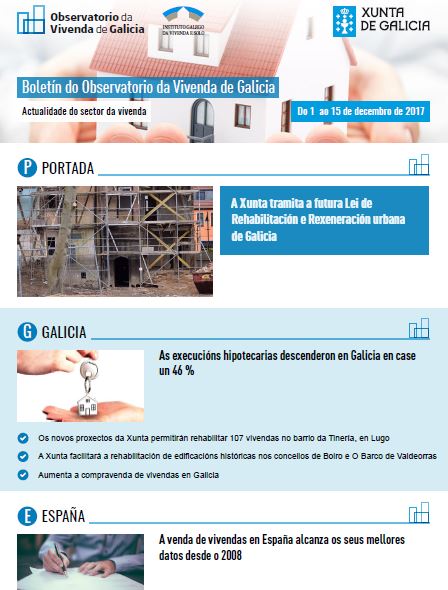 Observatorio da Vivenda de Galicia

INSTITUTO GALEGO DA VIVENDA E SOLO

XUNTA DE GALICIA

Boletín do Observatorio da Vivenda de Galicia

Actualidade do sector da vivenda

Do 1 ao 15 de decembro de 2017

P PORTADA

A Xunta tramita a futura Lei de Rehabilitación e Rexeneración urbana de Galicia

G GALICIA

As execucións hipotecarias descenderon en Galicia en case un 46 %

Os novos proxectos da Xunta permitirán rehabilitar 107 vivendas no barrio da Tinería, en Lugo

A Xunta facilitará a rehabilitación de edificacións históricas nos concellos de Boiro e O Barco de Valdeorras

Aumenta a compravenda de vivendas en Galicia

E ESPAÑA

A venda de vivendas en España alcanza os seus mellores datos desde o 2008